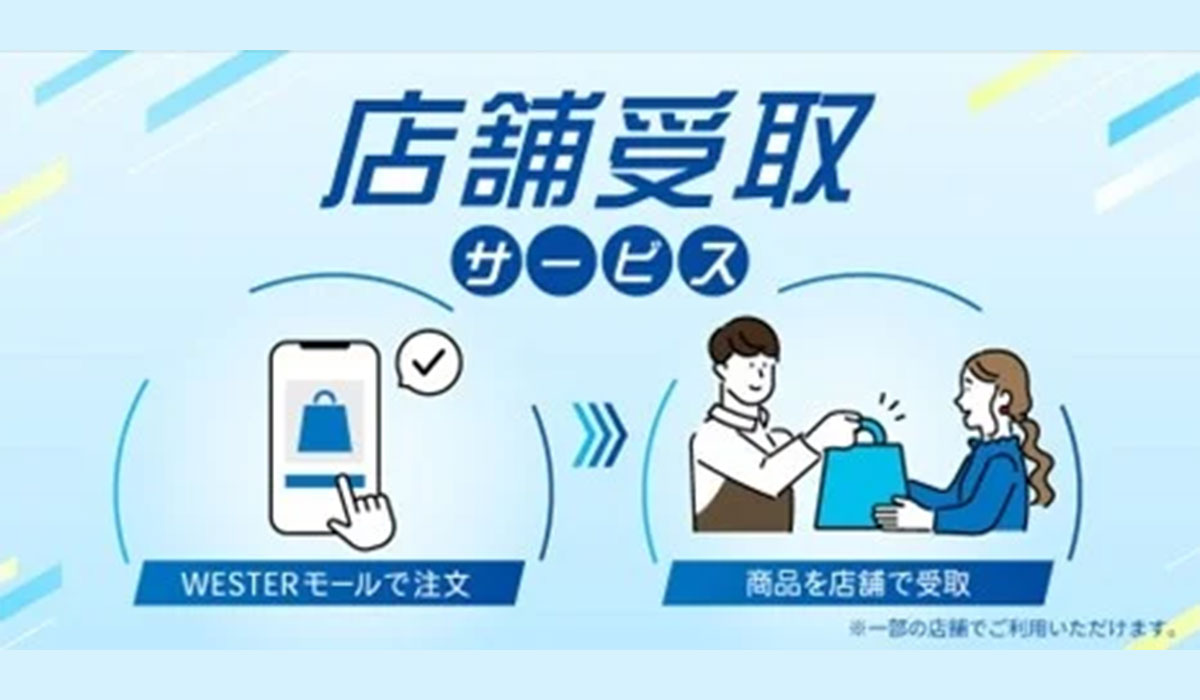 店舗受取
サービス

WESTERモールで注文

商品を店舗で受取

※一部の店舗でご利用いただけます。